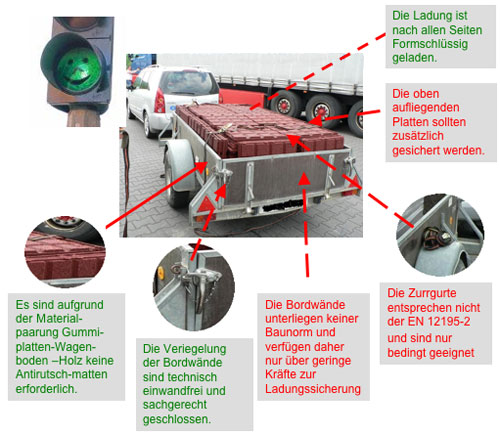 Die Ladung ist nach allen Seiten Formschlüssig geladen.

Die oben aufliegenden Platten sollten zusätzlich gesichert werden.

Es sind aufgrund der Materialpaarung Gummiplatten-Wagenboden –Holz keine Antirutsch-matten erforderlich.

Die Veriegelung der Bordwände sind technisch einwandfrei und sachgerecht geschlossen.

Die Bordwände unterliegen keiner Baunorm und verfügen daher nur über geringe Kräfte zur Ladungssicherung

Die Zurrgurte entsprechen nicht der EN 12195-2 und sind nur bedingt geeignet